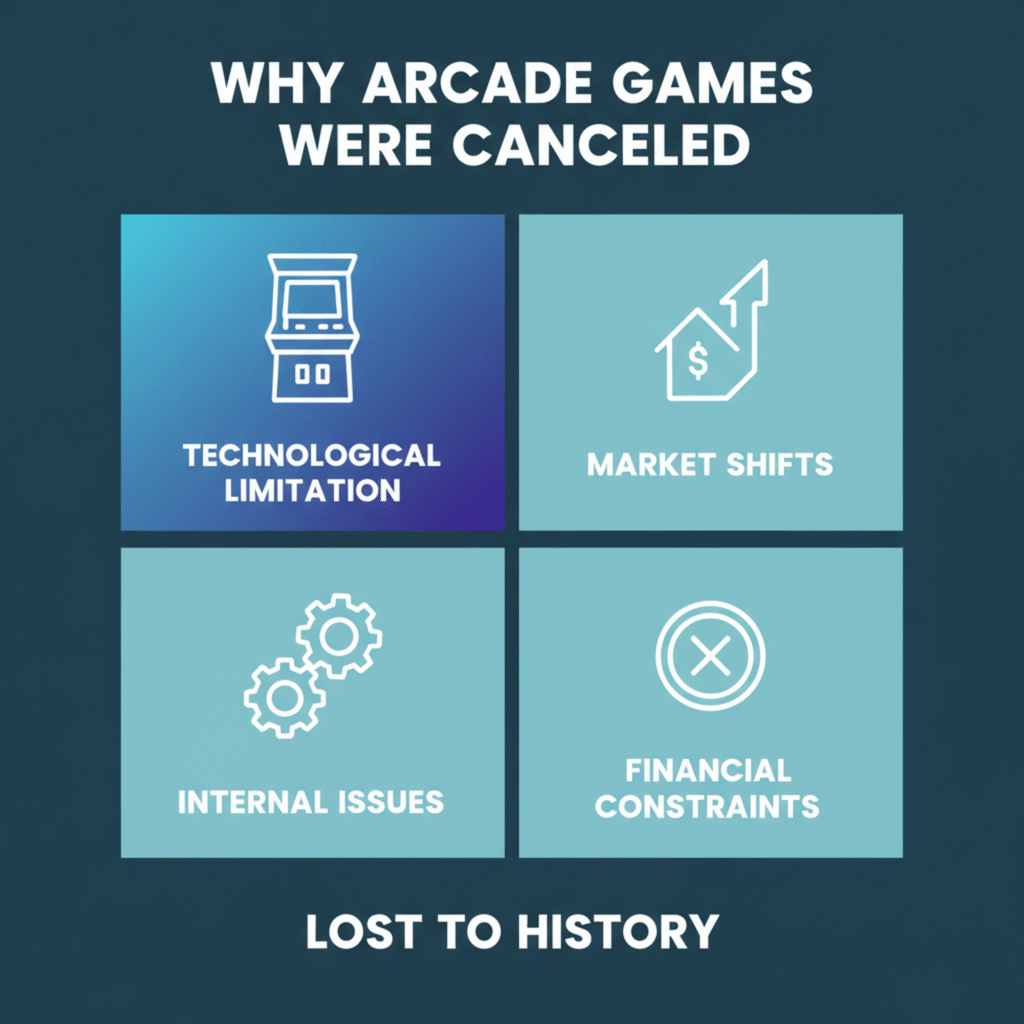 WHY ARCADE GAMES WERE CANCELED

TECHNOLOGICAL LIMITATION

$

MARKET SHIFTS

INTERNAL ISSUES

FINANCIAL CONSTRAINTS

LOST TO HISTORY